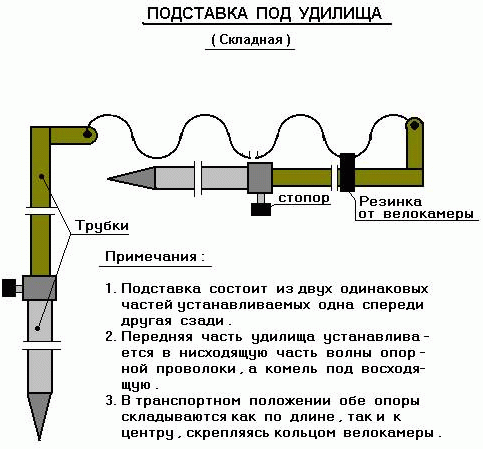 ПОДСТАВКА ПОД УДИЛИЩА

( Складная )

стопор

Резинка от велокамеры

Трубки

Примечания :

1. Подставка состоит из двух одинаковых частей устанавливаемых одна спереди другая сзади .

2. Передняя часть удилища устанавливается в нисходящую часть волны опорной проволоки , а комель под восходящую .

3. В транспортном положении обе опоры складываются как по длине , так и к центру , скрепляясь кольцом велокамеры .